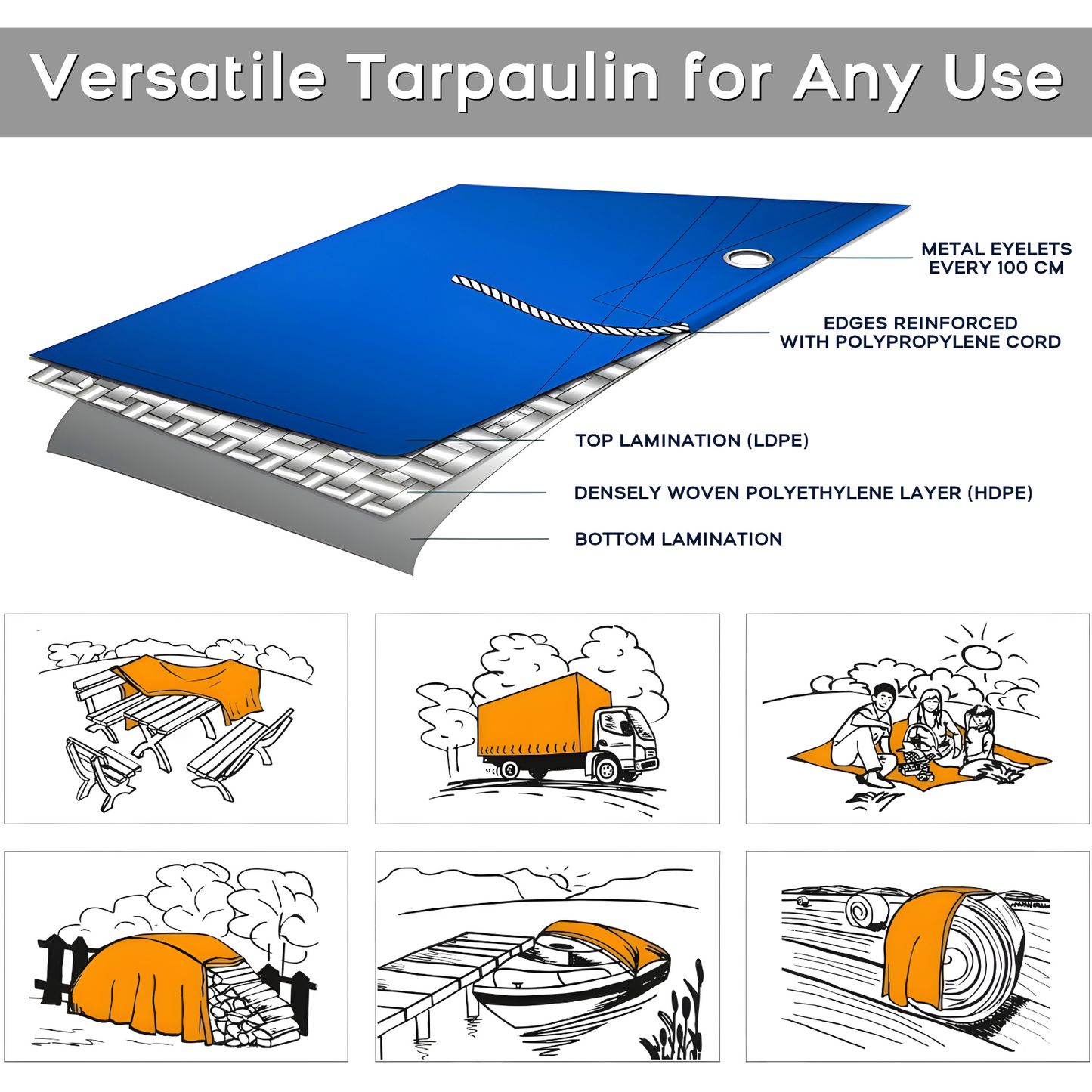 Versatile Tarpaulin for Any Use

METAL EYELETS EVERY 100 CM

EDGES REINFORCED WITH POLYPROPYLENE CORD

TOP LAMINATION (LDPE)

DENSELY WOVEN POLYETHYLENE LAYER (HDPE)

BOTTOM LAMINATION